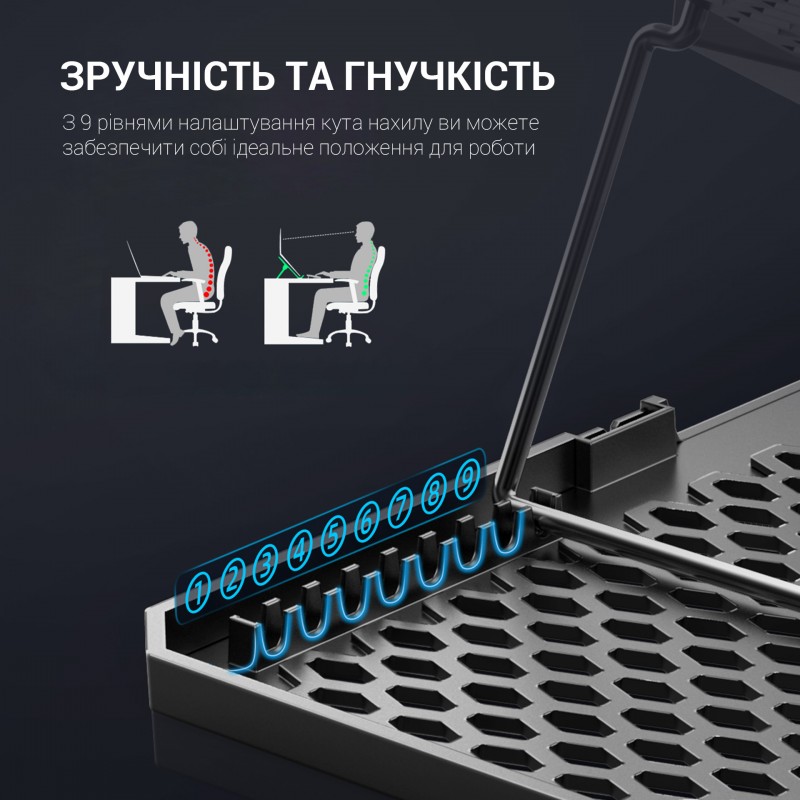 ЗРУЧНІСТЬ ТА ГНУЧКІСТЬ

З 9 рівнями налаштування кута нахилу ви можете забезпечити собі ідеальне положення для роботи

1 2 3 4 5 6 7 8 9