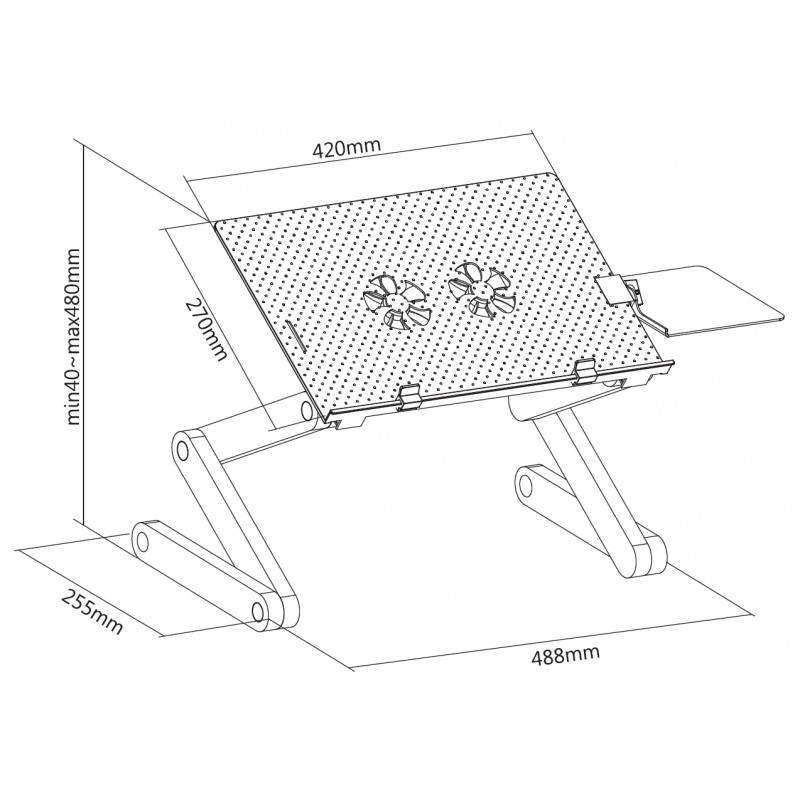 420mm

min40~max480mm

270mm

255mm

488mm