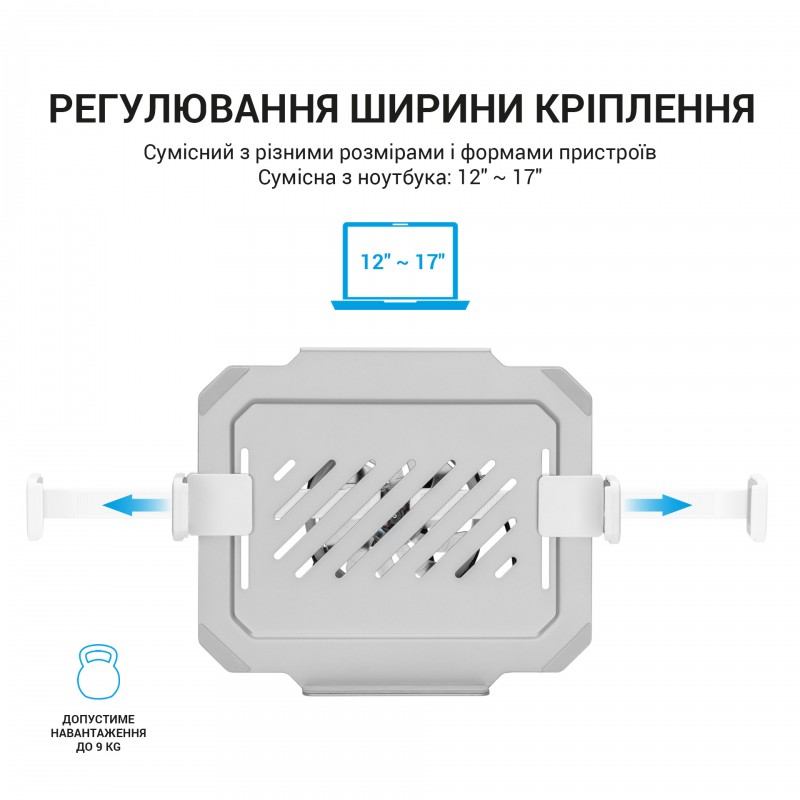 РЕГУЛЮВАННЯ ШИРИНИ КРІПЛЕННЯ

Сумісний з різними розмірами і формами пристроїв
Сумісна з ноутбука: 12" ~ 17"

12" ~ 17"

ДОПУСТИМЕ НАВАНТАЖЕННЯ ДО 9 KG