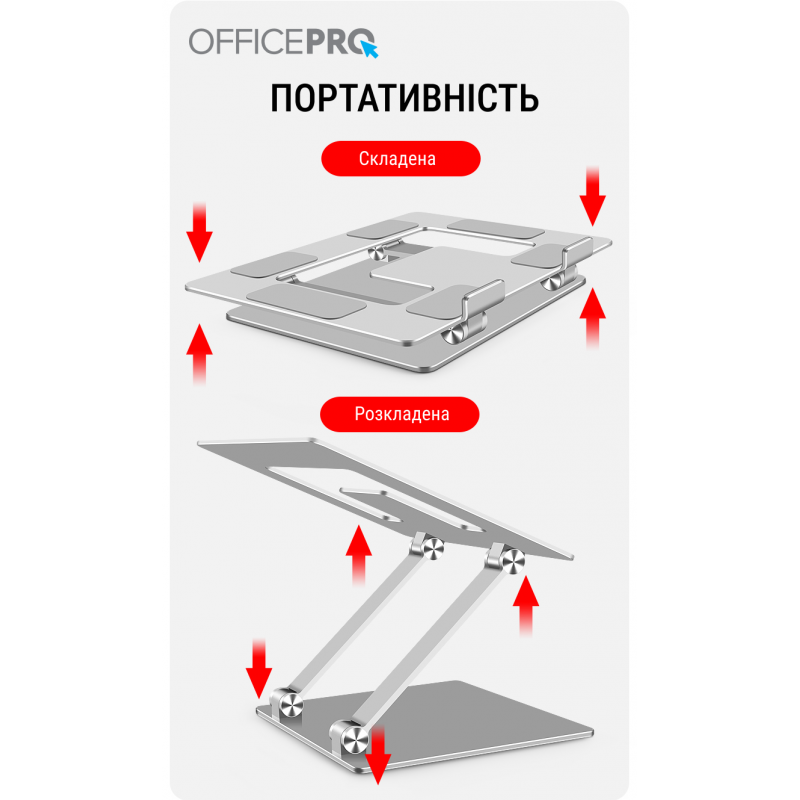 OFFICEPRO

ПОРТАТИВНІСТЬ

Складена

Розкладена