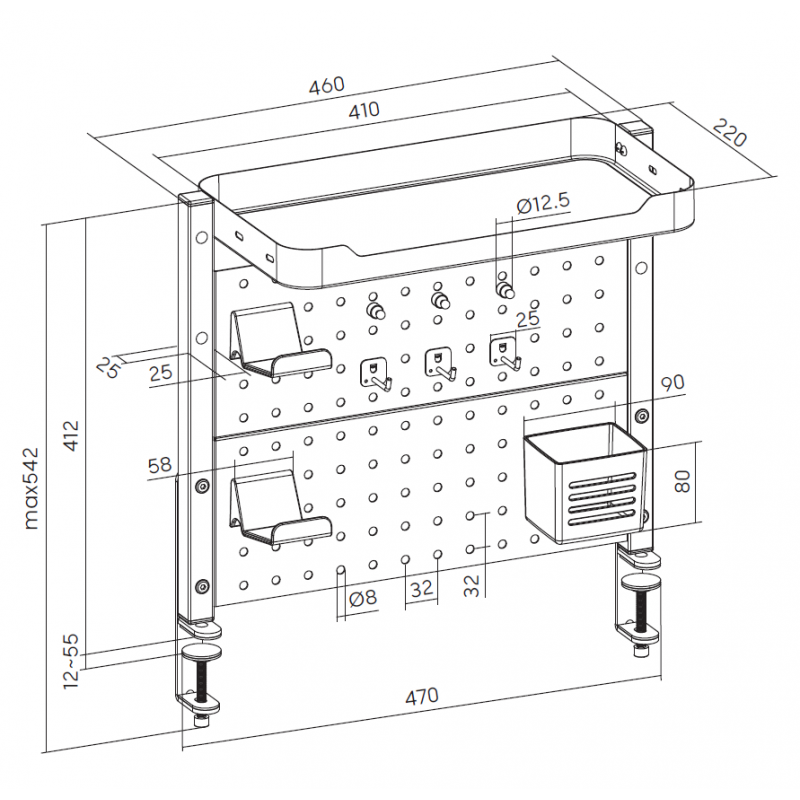 460
410
220
Ø12.5
25
25
25
90
412
max542
58
80
Ø8
32
32
12~55
470